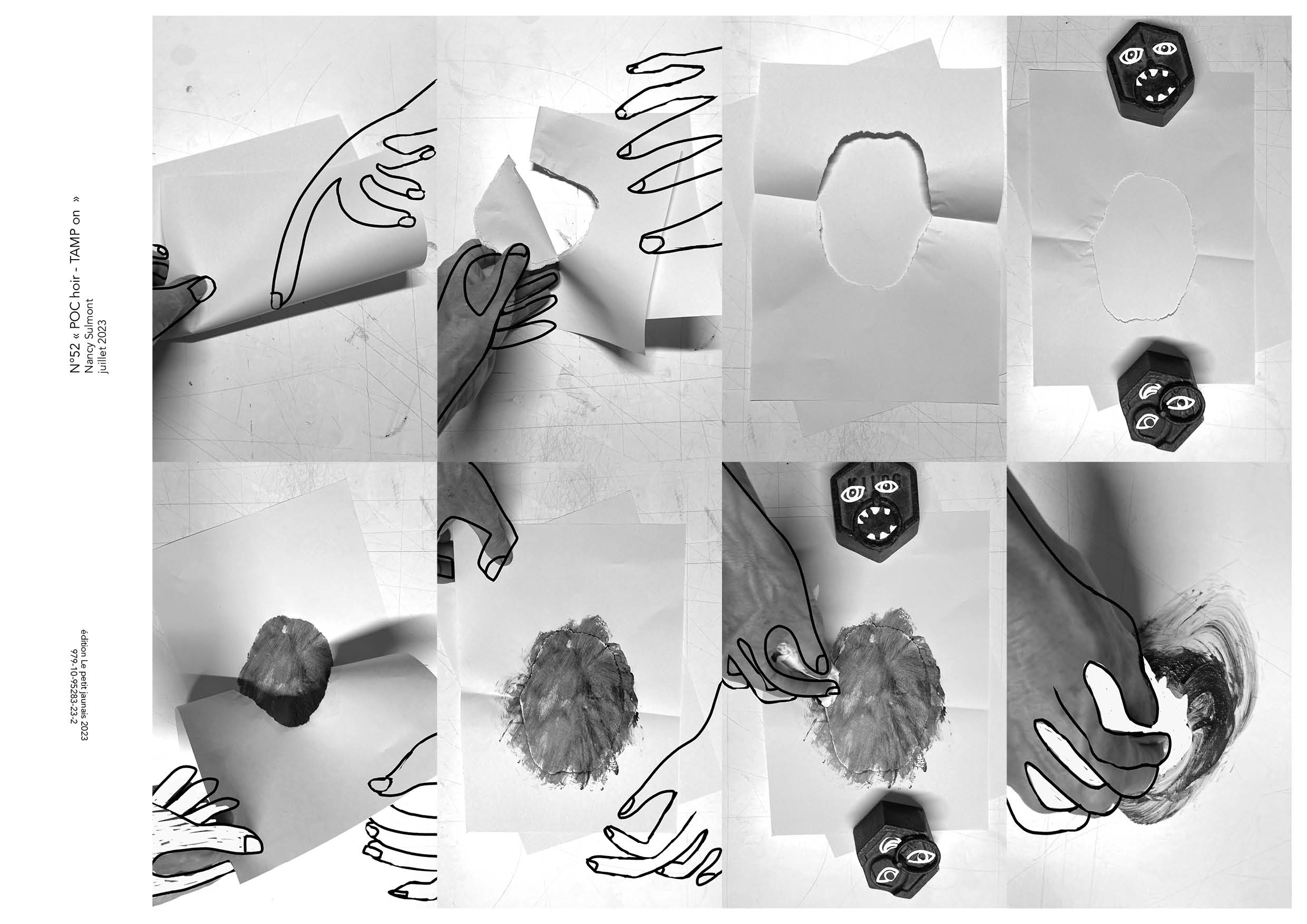 N°52 « POC hoir - TAMP on »
Nancy Sulmont
juillet 2023

édition Le petit jaunais 2023
979-10-95283-23-2